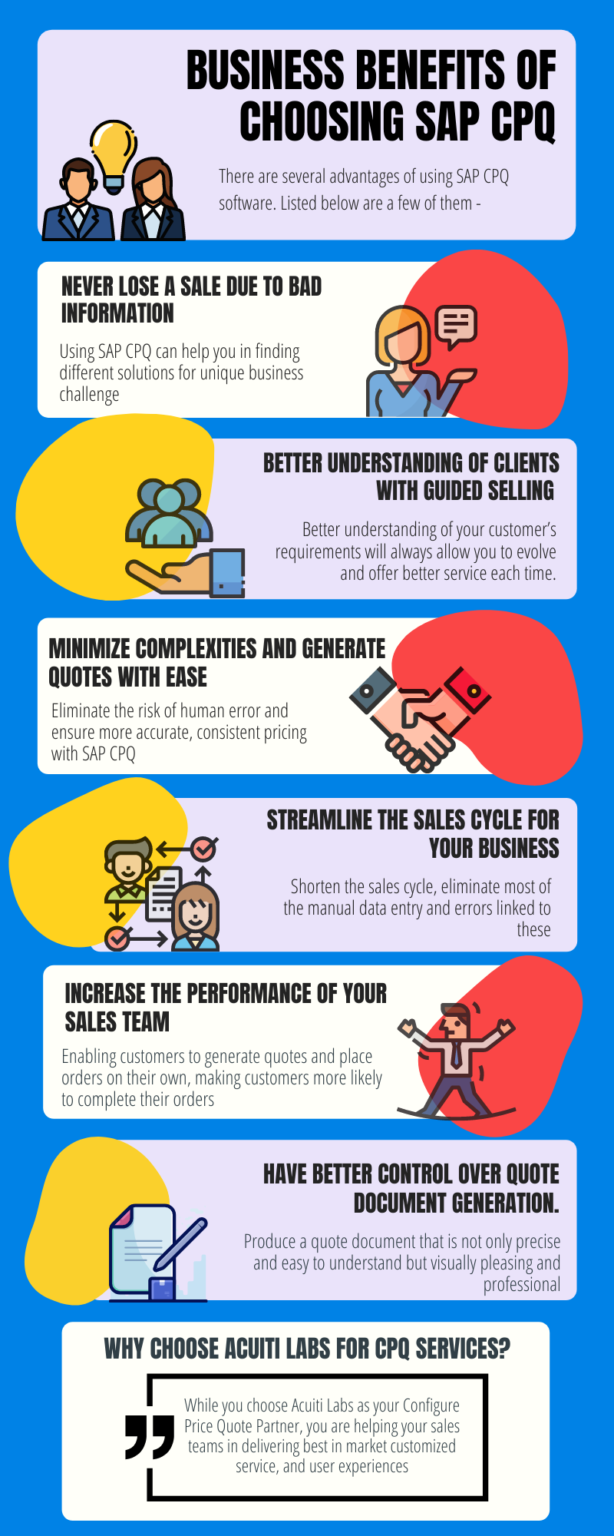 BUSINESS BENEFITS OF CHOOSING SAP CPQ

There are several advantages of using SAP CPQ software. Listed below are a few of them -

NEVER LOSE A SALE DUE TO BAD INFORMATION

Using SAP CPQ can help you in finding different solutions for unique business challenge

BETTER UNDERSTANDING OF CLIENTS WITH GUIDED SELLING

Better understanding of your customer's requirements will always allow you to evolve and offer better service each time.

MINIMIZE COMPLEXITIES AND GENERATE QUOTES WITH EASE

Eliminate the risk of human error and ensure more accurate, consistent pricing with SAP CPQ

STREAMLINE THE SALES CYCLE FOR YOUR BUSINESS

Shorten the sales cycle, eliminate most of the manual data entry and errors linked to these

INCREASE THE PERFORMANCE OF YOUR SALES TEAM

Enabling customers to generate quotes and place orders on their own, making customers more likely to complete their orders

HAVE BETTER CONTROL OVER QUOTE DOCUMENT GENERATION.

Produce a quote document that is not only precise and easy to understand but visually pleasing and professional

WHY CHOOSE ACUITI LABS FOR CPQ SERVICES?

While you choose Acuiti Labs as your Configure Price Quote Partner, you are helping your sales teams in delivering best in market customized service, and user experiences